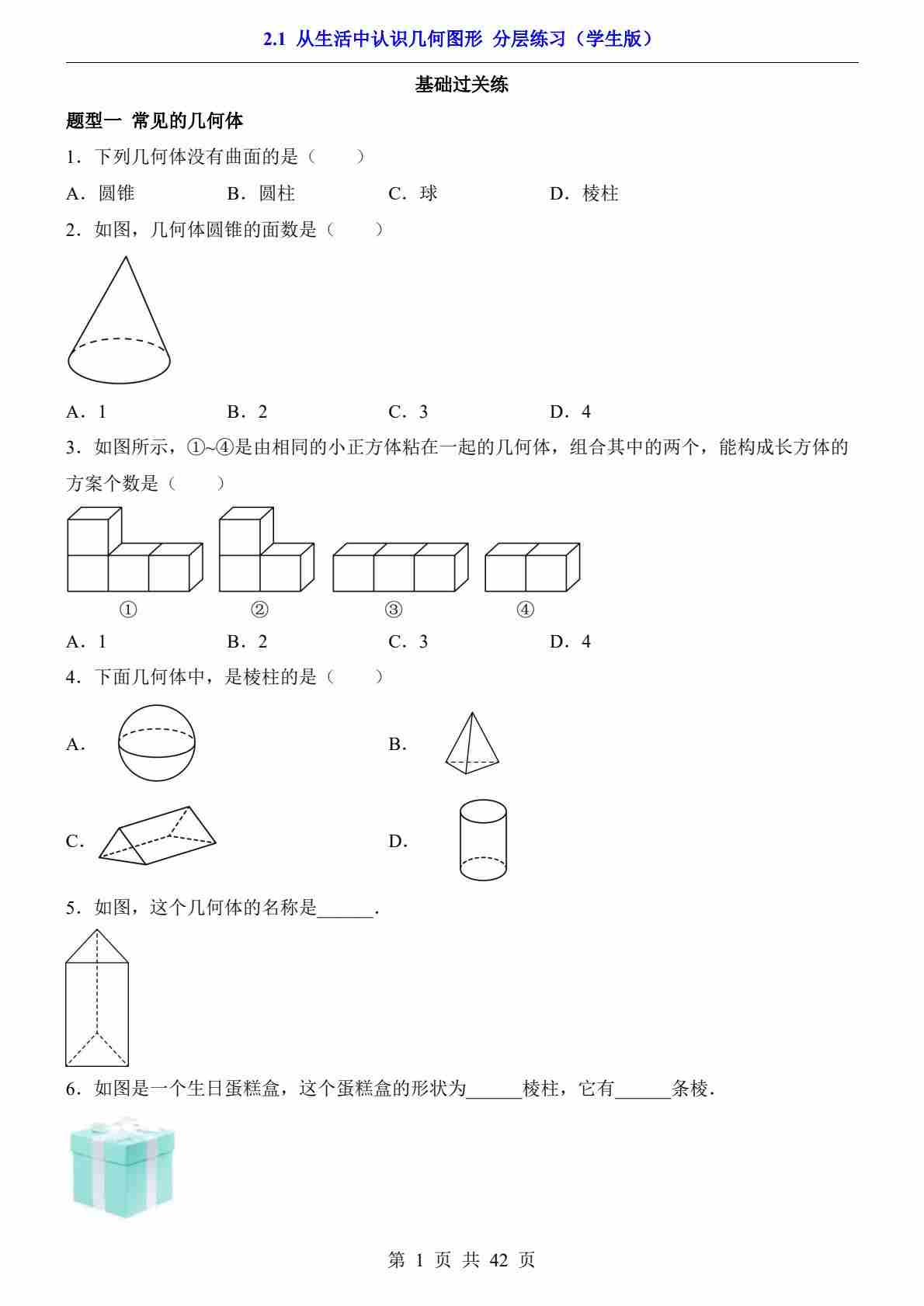 2.1 从生活中认识几何图形 分层练习（学生版）

基础过关练

题型一 常见的几何体

1．下列几何体没有曲面的是（　　）

A．圆锥　　B．圆柱　　C．球　　D．棱柱

2．如图，几何体圆锥的面数是（　　）

A．1　　B．2　　C．3　　D．4

3．如图所示，①~④是由相同的小正方体粘在一起的几何体，组合其中的两个，能构成长方体的方案个数是（　　）

①　②　③　④

A．1　　B．2　　C．3　　D．4

4．下面几何体中，是棱柱的是（　　）

A．

B．

C．

D．

5．如图，这个几何体的名称是______.

6．如图是一个生日蛋糕盒，这个蛋糕盒的形状为______棱柱，它有______条棱.

第 1 页 共 42 页